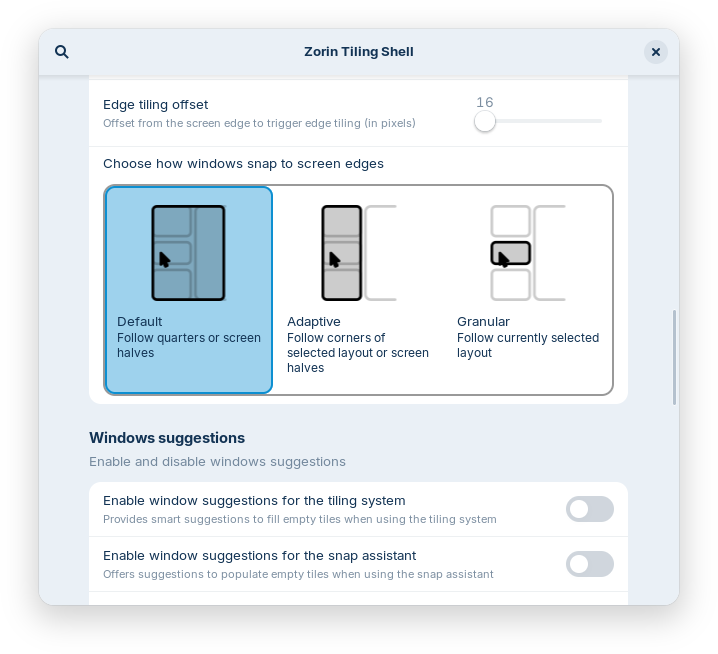 Zorin Tiling Shell

Edge tiling offset
Offset from the screen edge to trigger edge tiling (in pixels)

16

Choose how windows snap to screen edges

Default
Follow quarters or screen halves

Adaptive
Follow corners of selected layout or screen halves

Granular
Follow currently selected layout

Windows suggestions
Enable and disable windows suggestions

Enable window suggestions for the tiling system
Provides smart suggestions to fill empty tiles when using the tiling system

Enable window suggestions for the snap assistant
Offers suggestions to populate empty tiles when using the snap assistant